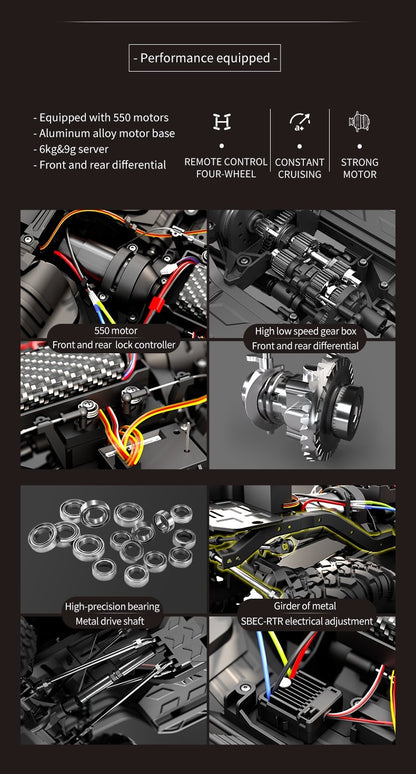 - Performance equipped -

- Equipped with 550 motors
- Aluminum alloy motor base
- 6kg&9g server
- Front and rear differential

REMOTE CONTROL FOUR-WHEEL

CONSTANT CRUISING

STRONG MOTOR

550 motor
Front and rear lock controller

High low speed gear box
Front and rear differential

High-precision bearing
Metal drive shaft

Girder of metal
SBEC-RTR electrical adjustment