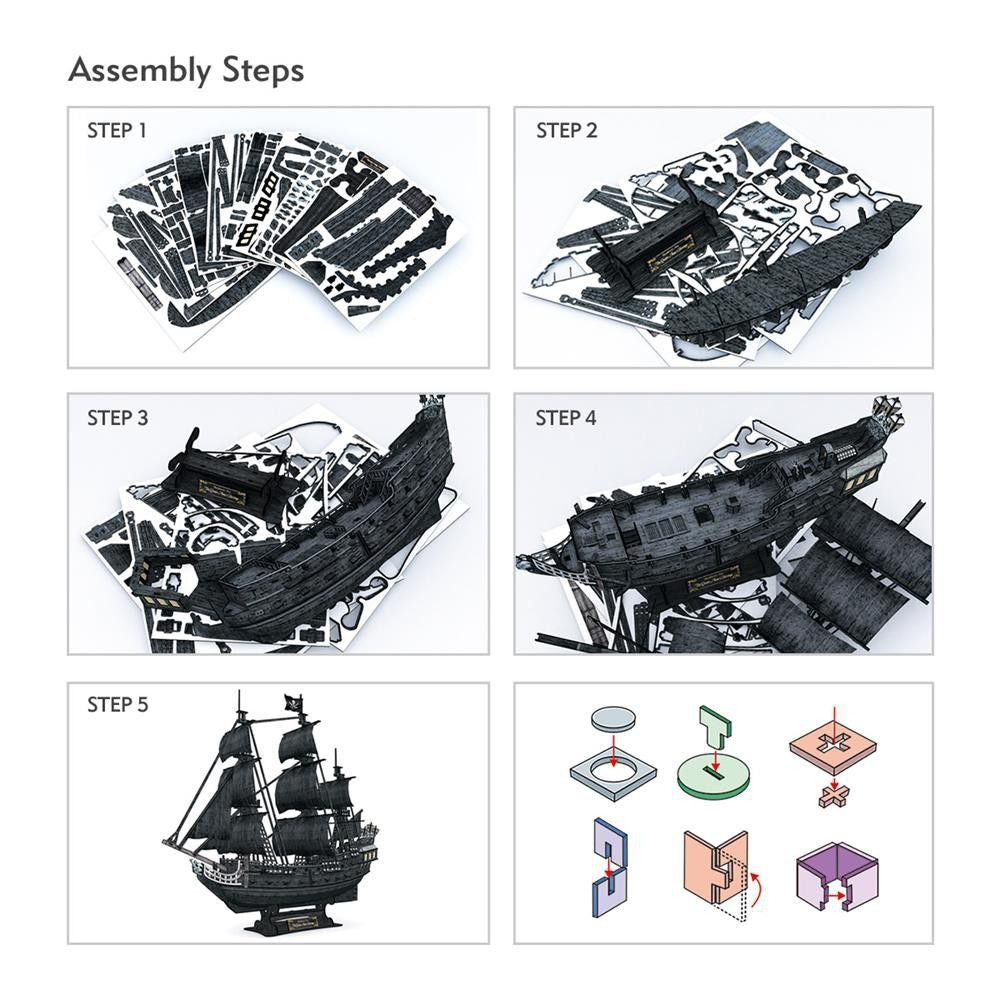 Assembly Steps

STEP 1

STEP 2

STEP 3

STEP 4

STEP 5